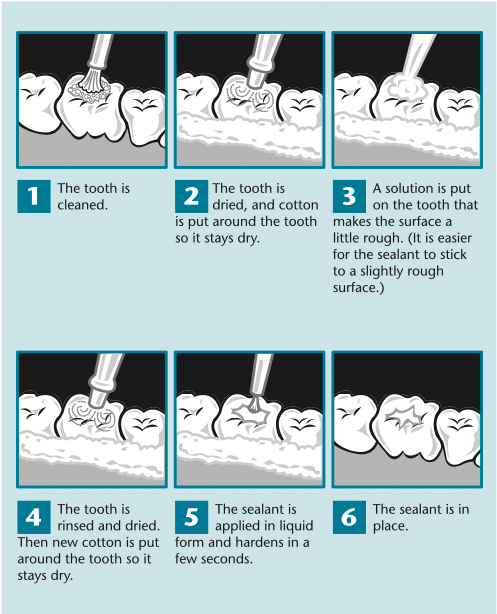 1 The tooth is cleaned.

2 The tooth is dried, and cotton is put around the tooth so it stays dry.

3 A solution is put on the tooth that makes the surface a little rough. (It is easier for the sealant to stick to a slightly rough surface.)

4 The tooth is rinsed and dried. Then new cotton is put around the tooth so it stays dry.

5 The sealant is applied in liquid form and hardens in a few seconds.

6 The sealant is in place.